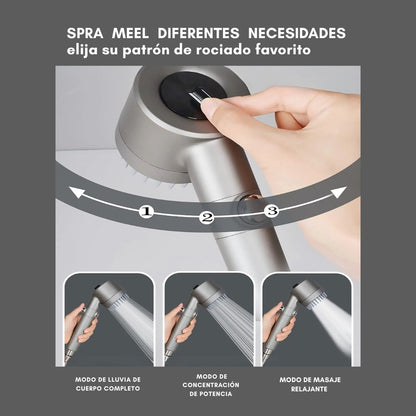 SPRA MEEL DIFERENTES NECESIDADES
elija su patrón de rociado favorito

1
2
3

MODO DE LLUVIA DE CUERPO COMPLETO

MODO DE CONCENTRACIÓN DE POTENCIA

MODO DE MASAJE RELAJANTE