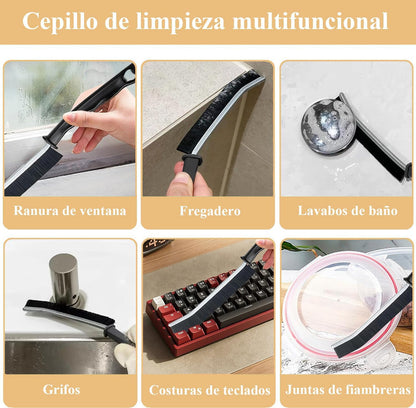 Cepillo de limpieza multifuncional

Ranura de ventana

Fregadero

Lavabos de baño

Grifos

Costuras de teclados

Juntas de fiambreras